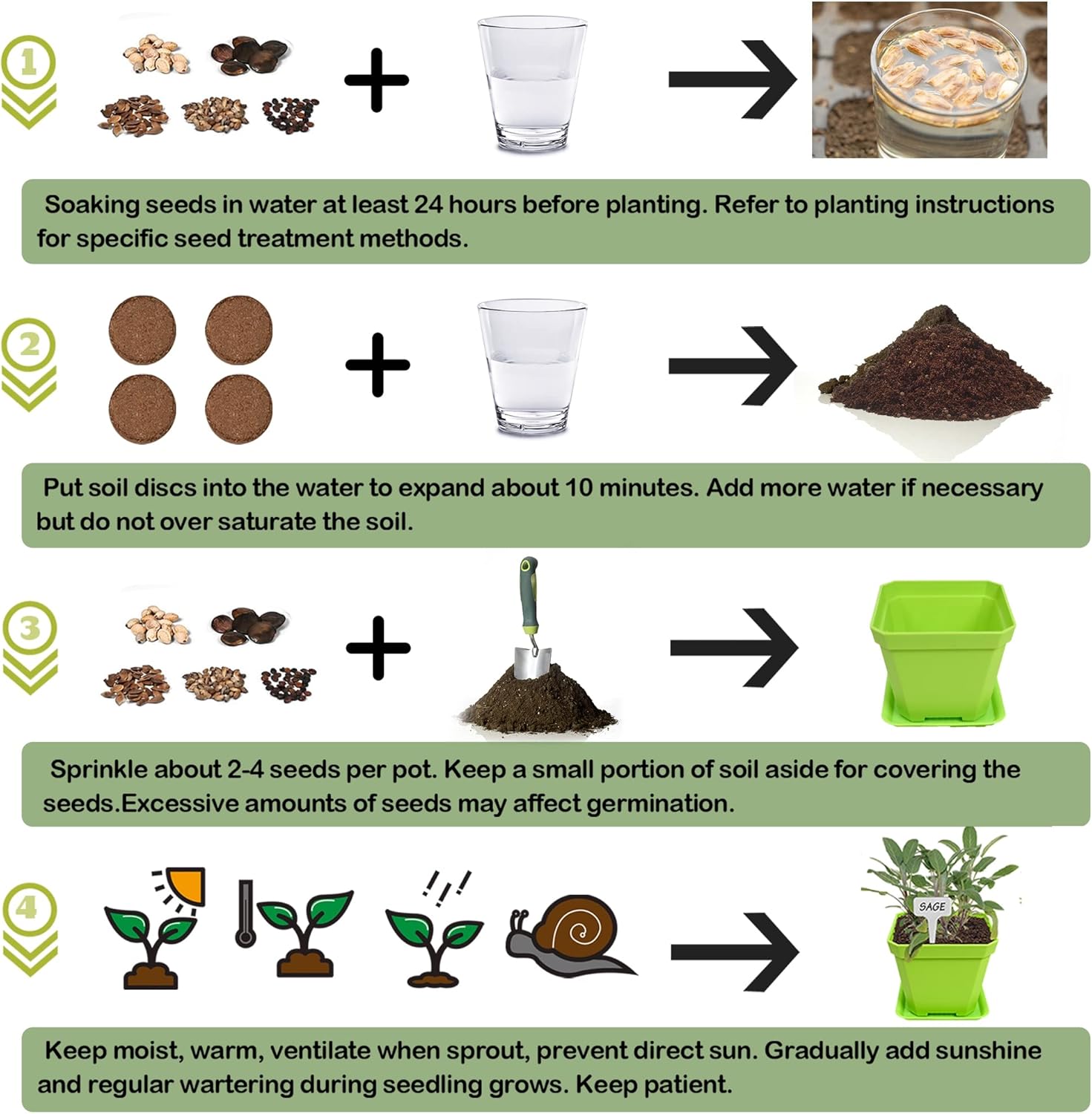 1

Soaking seeds in water at least 24 hours before planting. Refer to planting instructions for specific seed treatment methods.

2

Put soil discs into the water to expand about 10 minutes. Add more water if necessary but do not over saturate the soil.

3

Sprinkle about 2-4 seeds per pot. Keep a small portion of soil aside for covering the seeds.Excessive amounts of seeds may affect germination.

4

SAGE

Keep moist, warm, ventilate when sprout, prevent direct sun. Gradually add sunshine and regular wartering during seedling grows. Keep patient.